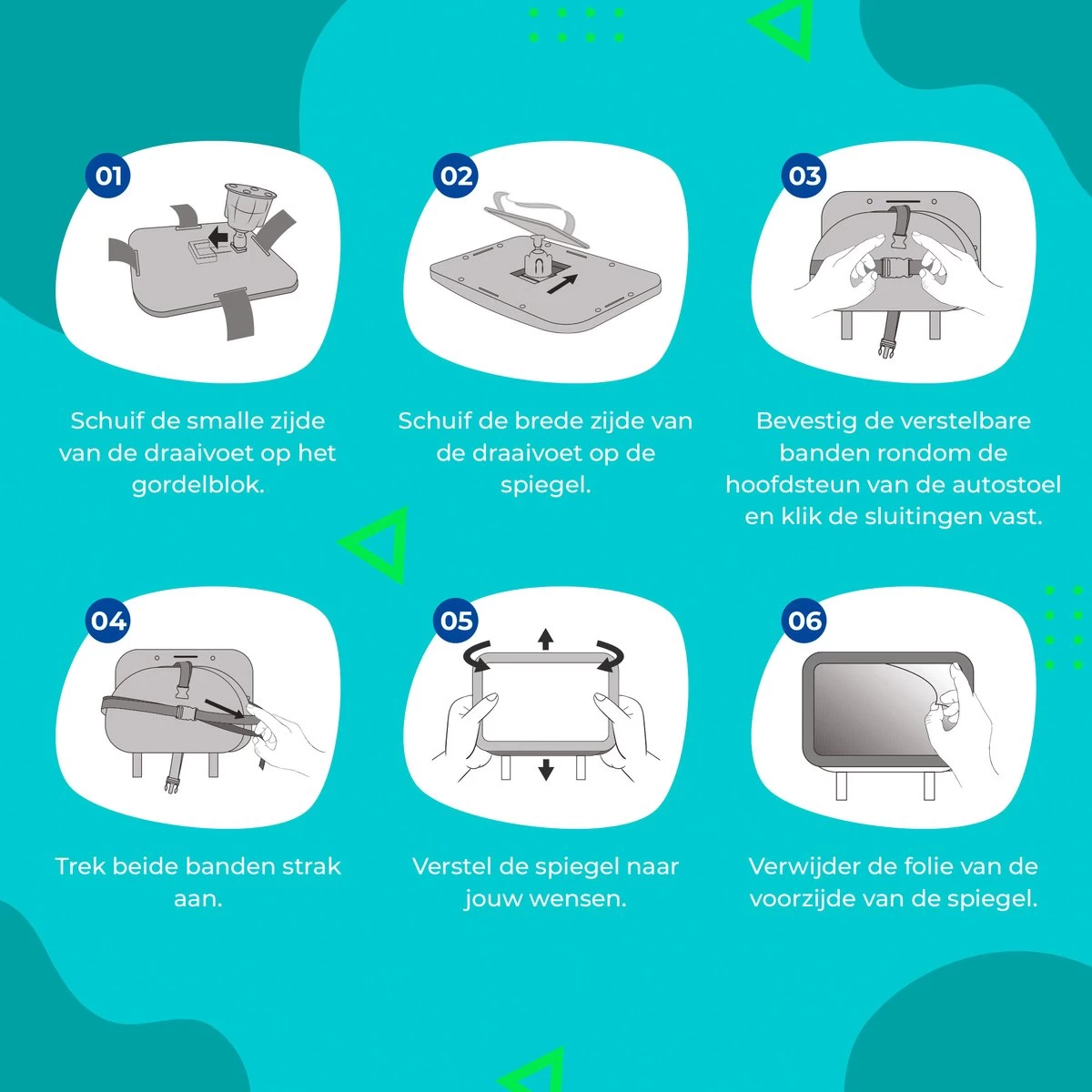 01

Schuif de smalle zijde van de draaivoet op het gordelblok.

02

Schuif de brede zijde van de draaivoet op de spiegel.

03

Bevestig de verstelbare banden rondom de hoofdsteun van de autostoel en klik de sluitingen vast.

04

Trek beide banden strak aan.

05

Verstel de spiegel naar jouw wensen.

06

Verwijder de folie van de voorzijde van de spiegel.