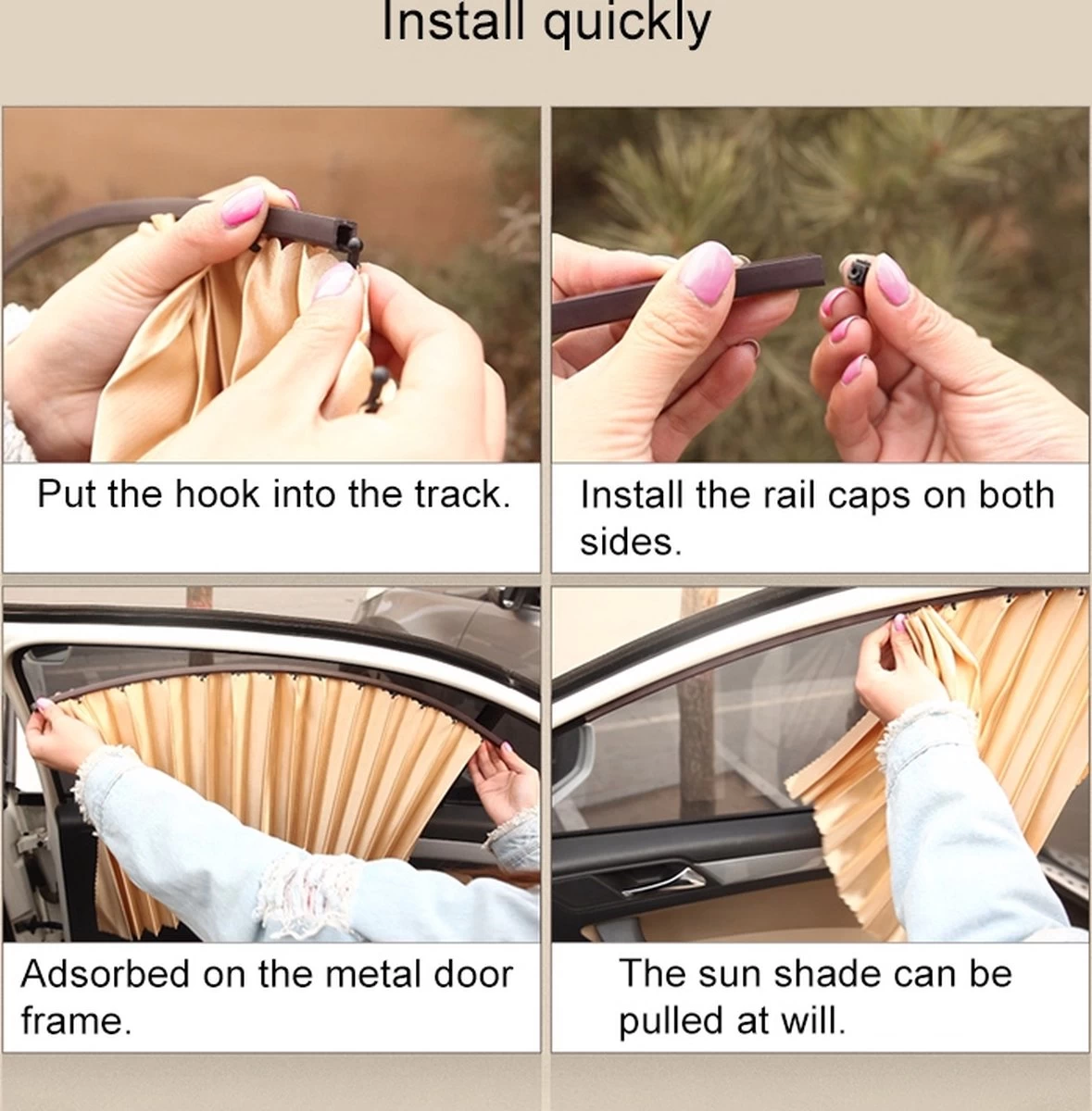 Install quickly

Put the hook into the track.

Install the rail caps on both sides.

Adsorbed on the metal door frame.

The sun shade can be pulled at will.